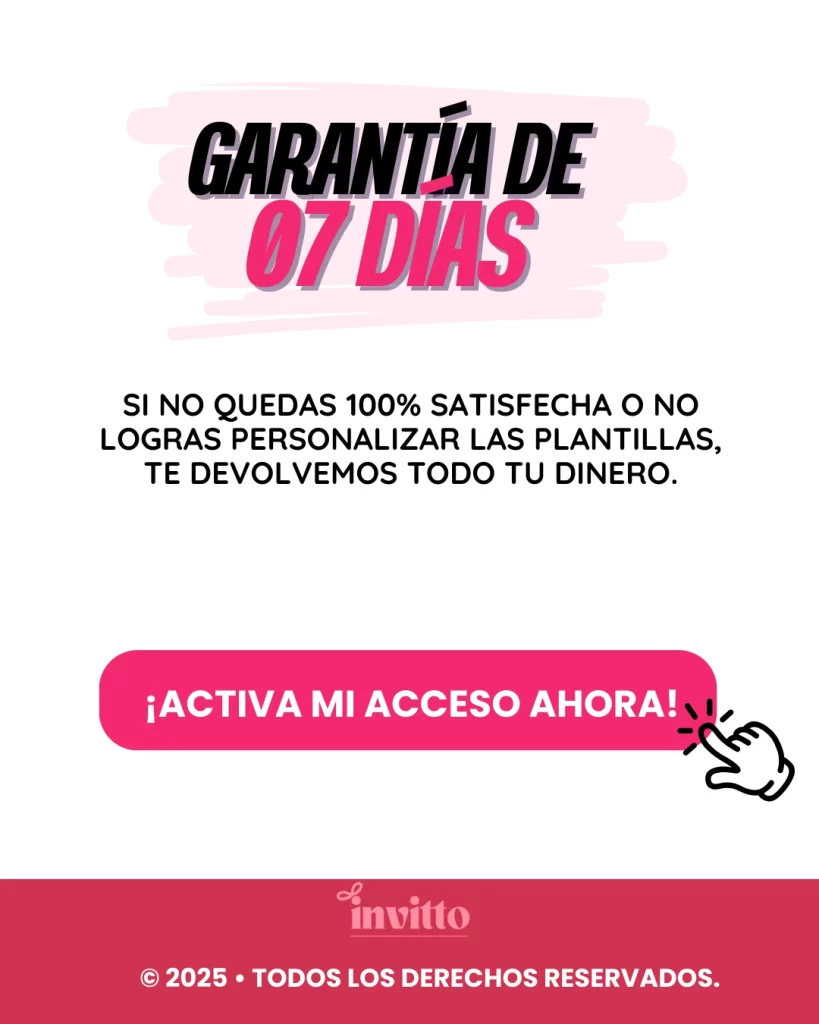 GARANTÍA DE
07 DÍAS

SI NO QUEDAS 100% SATISFECHA O NO LOGRAS PERSONALIZAR LAS PLANTILLAS, TE DEVOLVEMOS TODO TU DINERO.

¡ACTIVA MI ACCESO AHORA!

invitto

© 2025 • TODOS LOS DERECHOS RESERVADOS.